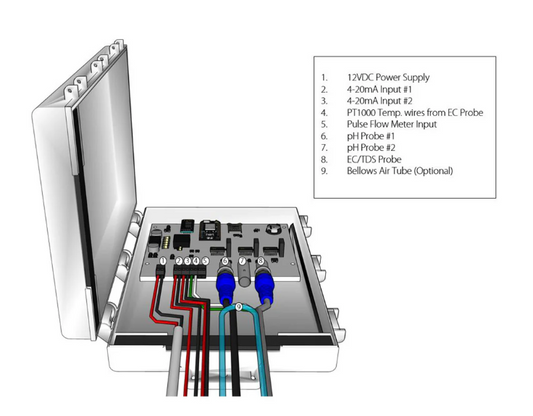 1. 12VDC Power Supply
2. 4-20mA Input #1
3. 4-20mA Input #2
4. PT1000 Temp. wires from EC Probe
5. Pulse Flow Meter Input
6. pH Probe #1
7. pH Probe #2
8. EC/TDS Probe
9. Bellows Air Tube (Optional)

1 2 3 4 5 6 7 8 9