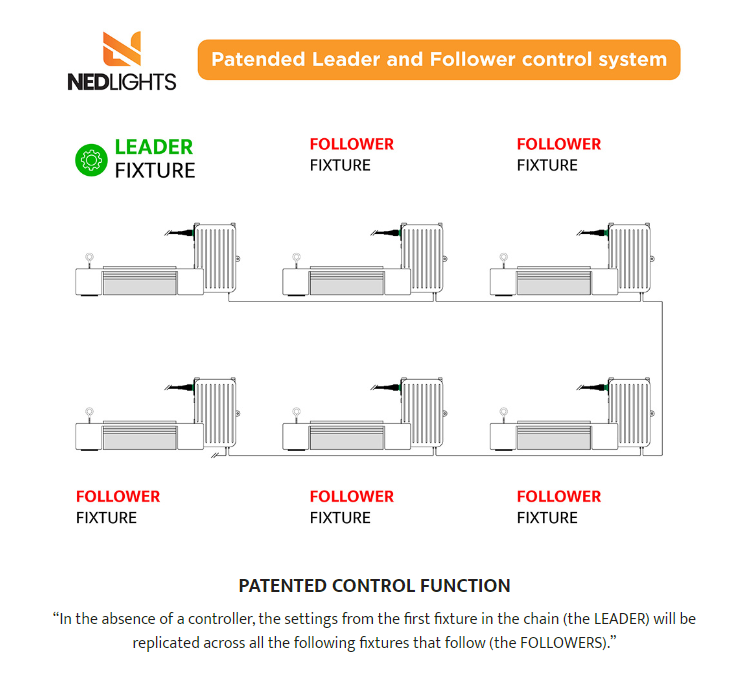 NEDLIGHTS

Patended Leader and Follower control system

LEADER FIXTURE

FOLLOWER FIXTURE

FOLLOWER FIXTURE

FOLLOWER FIXTURE

FOLLOWER FIXTURE

FOLLOWER FIXTURE

PATENTED CONTROL FUNCTION

“In the absence of a controller, the settings from the first fixture in the chain (the LEADER) will be replicated across all the following fixtures that follow (the FOLLOWERS).”