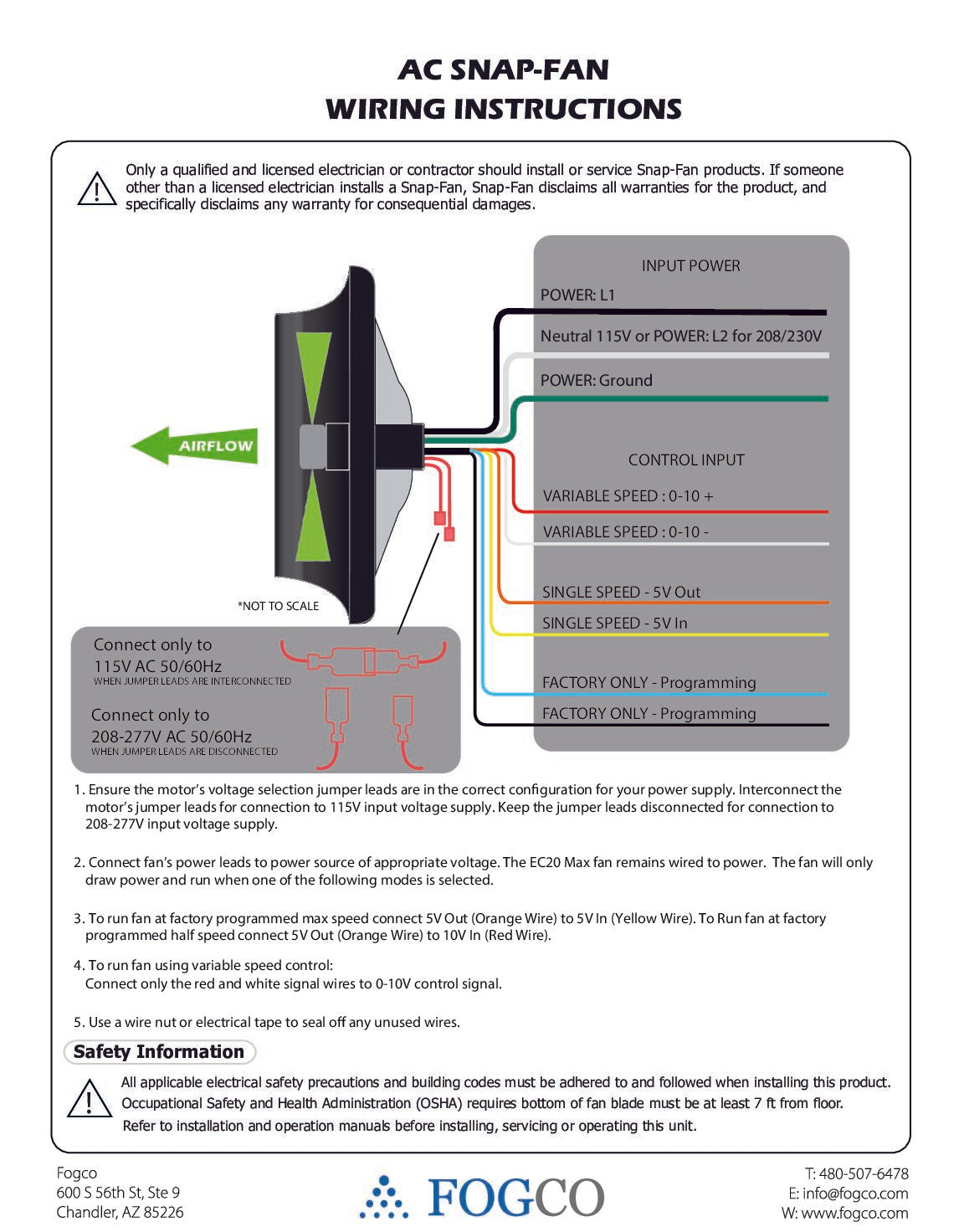 AC SNAP-FAN
WIRING INSTRUCTIONS

Only a qualified and licensed electrician or contractor should install or service Snap-Fan products. If someone other than a licensed electrician installs a Snap-Fan, Snap-Fan disclaims all warranties for the product, and specifically disclaims any warranty for consequential damages.

AIRFLOW

*NOT TO SCALE

INPUT POWER
POWER: L1
Neutral 115V or POWER: L2 for 208/230V
POWER: Ground

CONTROL INPUT
VARIABLE SPEED : 0-10 +
VARIABLE SPEED : 0-10 -
SINGLE SPEED - 5V Out
SINGLE SPEED - 5V In
FACTORY ONLY - Programming
FACTORY ONLY - Programming

Connect only to
115V AC 50/60Hz
WHEN JUMPER LEADS ARE INTERCONNECTED

Connect only to
208-277V AC 50/60Hz
WHEN JUMPER LEADS ARE DISCONNECTED

1. Ensure the motor's voltage selection jumper leads are in the correct configuration for your power supply. Interconnect the motor's jumper leads for connection to 115V input voltage supply. Keep the jumper leads disconnected for connection to 208-277V input voltage supply.

2. Connect fan's power leads to power source of appropriate voltage. The EC20 Max fan remains wired to power. The fan will only draw power and run when one of the following modes is selected.

3. To run fan at factory programmed max speed connect 5V Out (Orange Wire) to 5V In (Yellow Wire). To Run fan at factory programmed half speed connect 5V Out (Orange Wire) to 10V In (Red Wire).

4. To run fan using variable speed control:
Connect only the red and white signal wires to 0-10V control signal.

5. Use a wire nut or electrical tape to seal off any unused wires.

Safety Information

All applicable electrical safety precautions and building codes must be adhered to and followed when installing this product. Occupational Safety and Health Administration (OSHA) requires bottom of fan blade must be at least 7 ft from floor. Refer to installation and operation manuals before installing, servicing or operating this unit.

Fogco
600 S 56th St, Ste 9
Chandler, AZ 85226

FOGCO

T: 480-507-6478
E: info@fogco.com
W: www.fogco.com